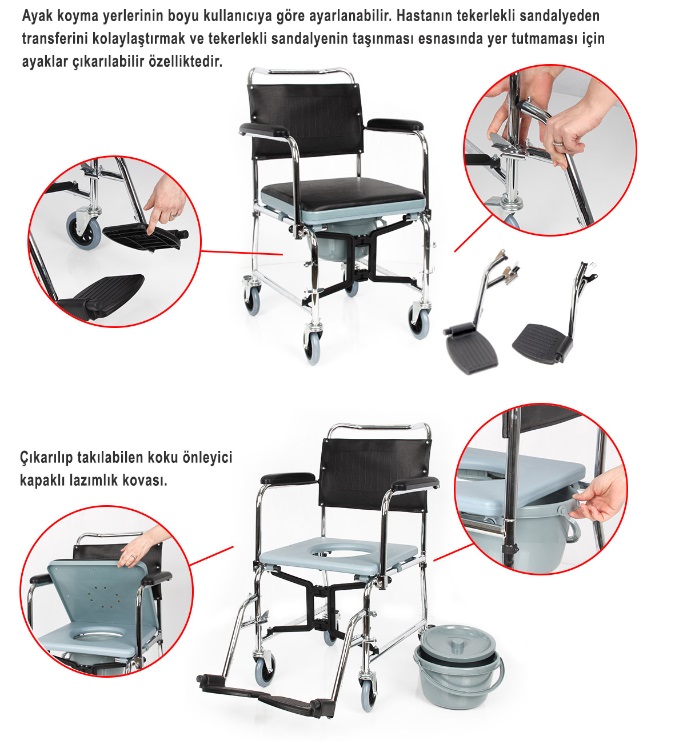 Ayak koyma yerlerinin boyu kullanıcıya göre ayarlanabilir. Hastanın tekerlekli sandalyeden transferini kolaylaştırmak ve tekerlekli sandalyenin taşınması esnasında yer tutmaması için ayaklar çıkarılabilir özelliktedir.

Çıkarılıp takılabilen koku önleyici kapaklı lazımlık kovası.